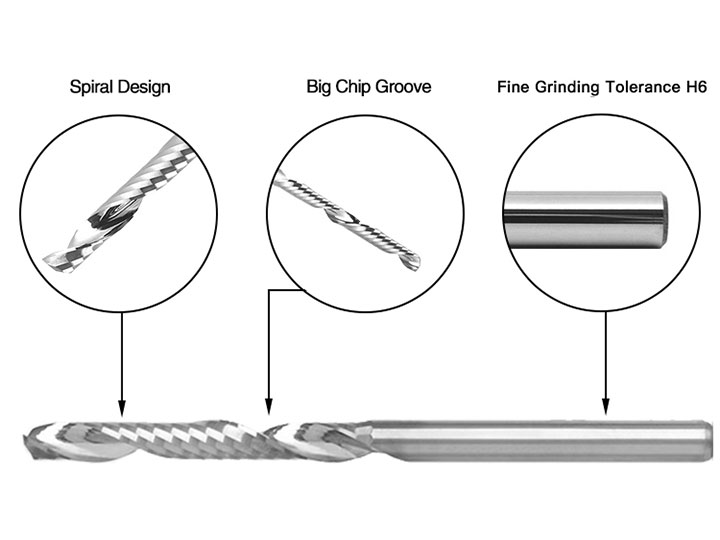 Spiral Design

Big Chip Groove

Fine Grinding Tolerance H6